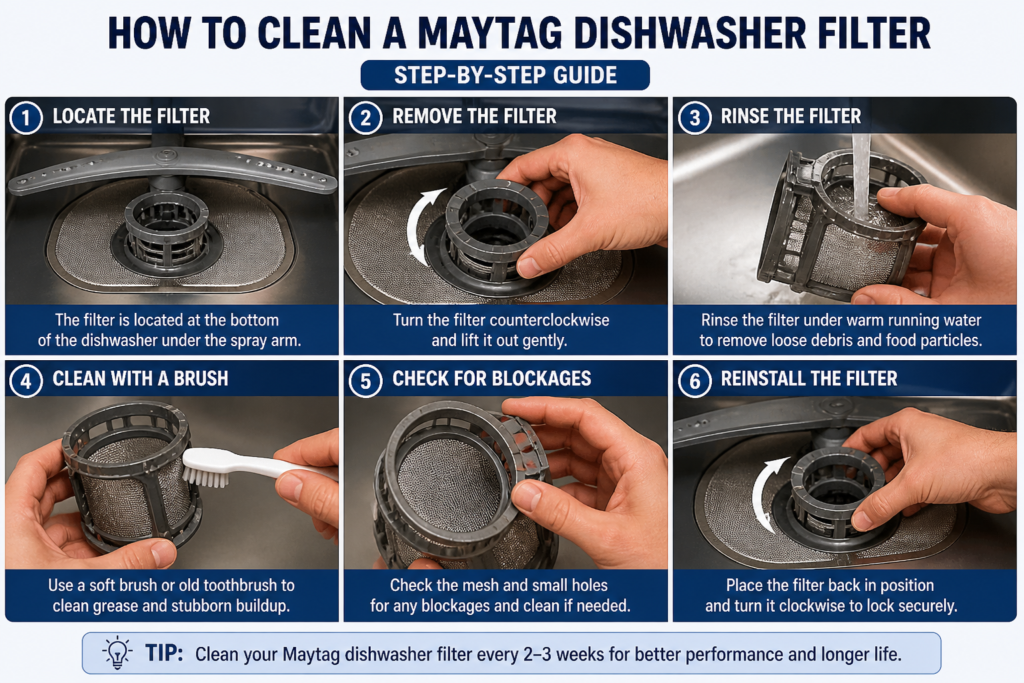 HOW TO CLEAN A MAYTAG DISHWASHER FILTER

STEP-BY-STEP GUIDE

1 LOCATE THE FILTER

The filter is located at the bottom of the dishwasher under the spray arm.

2 REMOVE THE FILTER

Turn the filter counterclockwise and lift it out gently.

3 RINSE THE FILTER

Rinse the filter under warm running water to remove loose debris and food particles.

4 CLEAN WITH A BRUSH

Use a soft brush or old toothbrush to clean grease and stubborn buildup.

5 CHECK FOR BLOCKAGES

Check the mesh and small holes for any blockages and clean if needed.

6 REINSTALL THE FILTER

Place the filter back in position and turn it clockwise to lock securely.

TIP: Clean your Maytag dishwasher filter every 2–3 weeks for better performance and longer life.